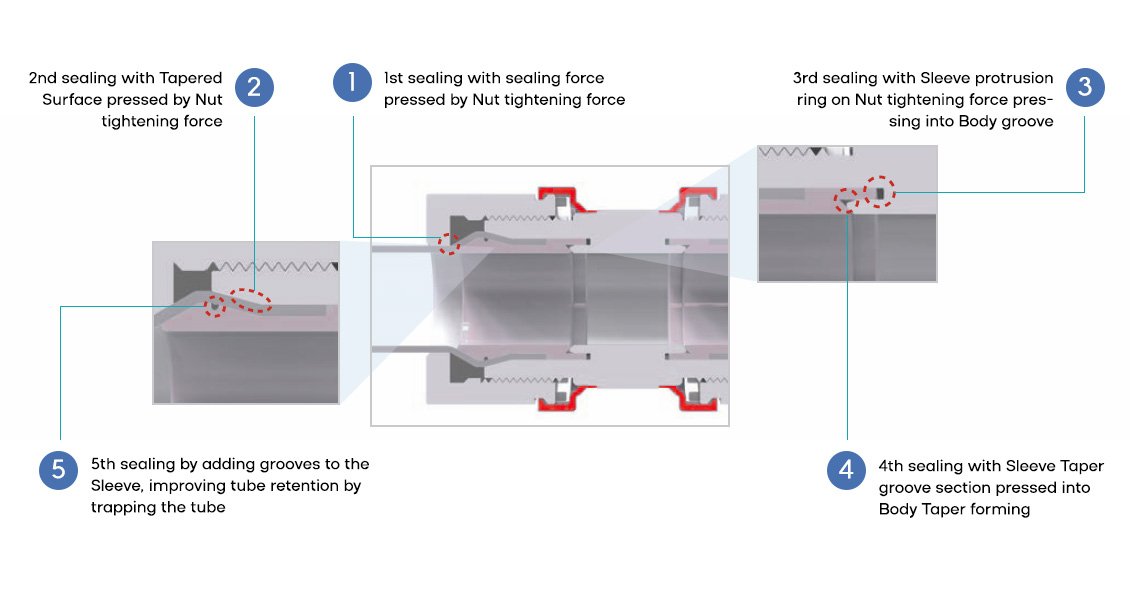 2nd sealing with Tapered Surface pressed by Nut tightening force

2

1

1st sealing with sealing force pressed by Nut tightening force

3rd sealing with Sleeve protrusion ring on Nut tightening force pressing into Body groove

3

5

5th sealing by adding grooves to the Sleeve, improving tube retention by trapping the tube

4

4th sealing with Sleeve Taper groove section pressed into Body Taper forming