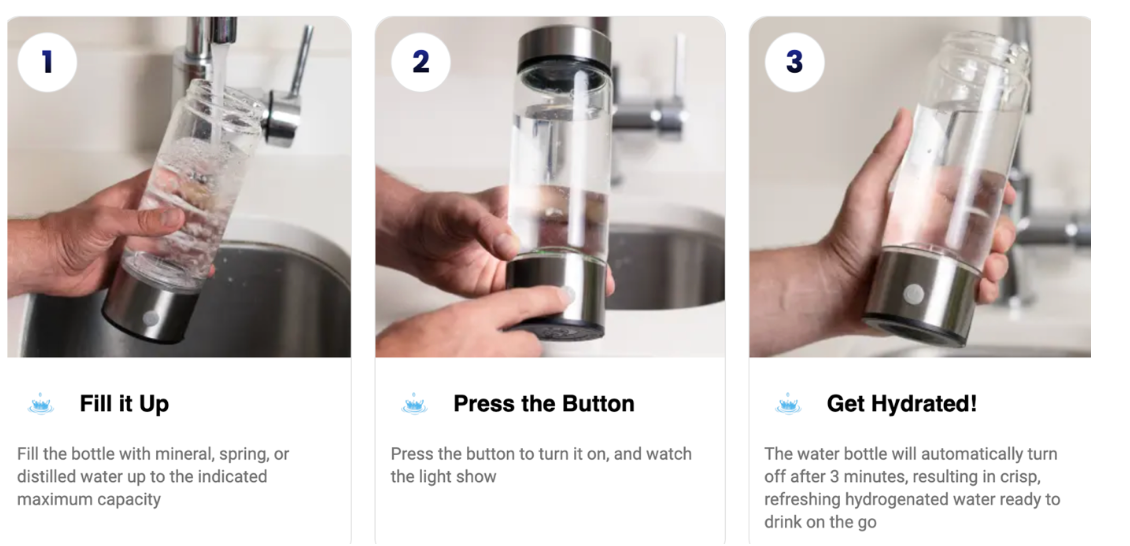 1

Fill it Up

Fill the bottle with mineral, spring, or distilled water up to the indicated maximum capacity

2

Press the Button

Press the button to turn it on, and watch the light show

3

Get Hydrated!

The water bottle will automatically turn off after 3 minutes, resulting in crisp, refreshing hydrogenated water ready to drink on the go