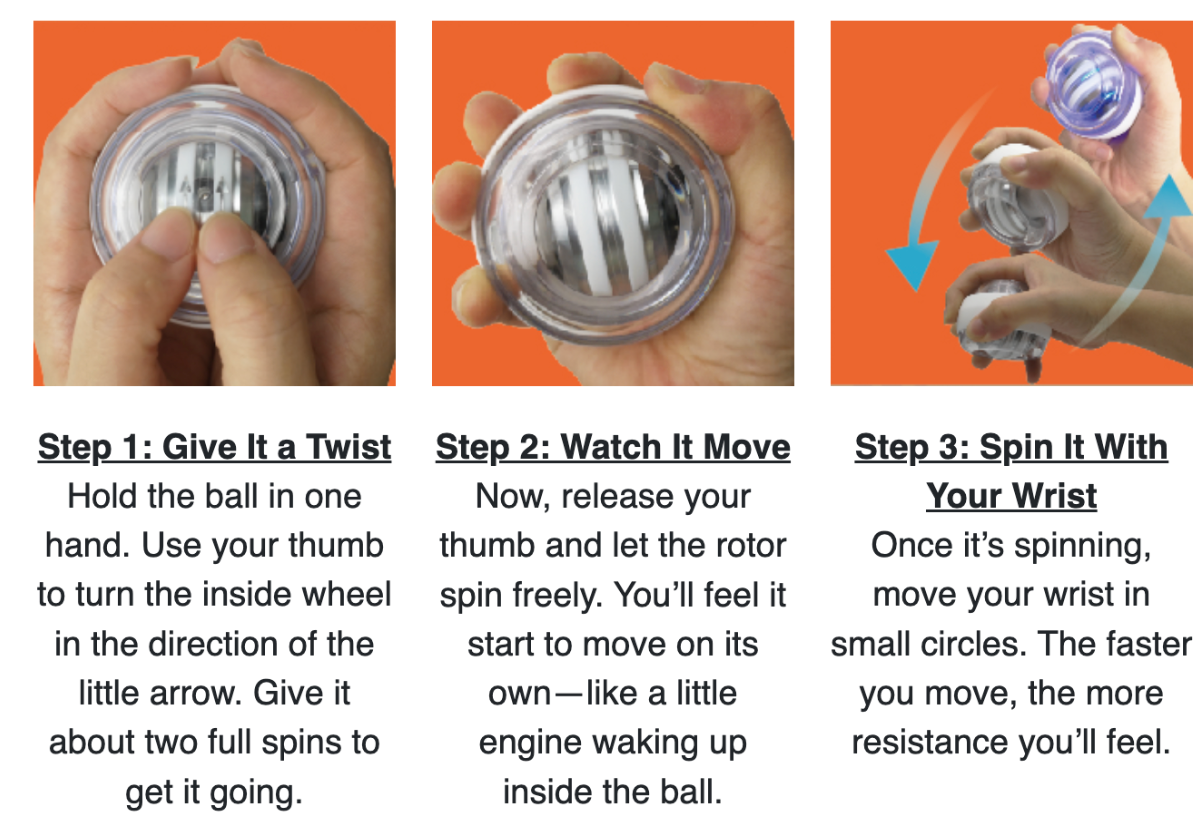 Step 1: Give It a Twist
Hold the ball in one hand. Use your thumb to turn the inside wheel in the direction of the little arrow. Give it about two full spins to get it going.

Step 2: Watch It Move
Now, release your thumb and let the rotor spin freely. You'll feel it start to move on its own—like a little engine waking up inside the ball.

Step 3: Spin It With Your Wrist
Once it's spinning, move your wrist in small circles. The faster you move, the more resistance you'll feel.