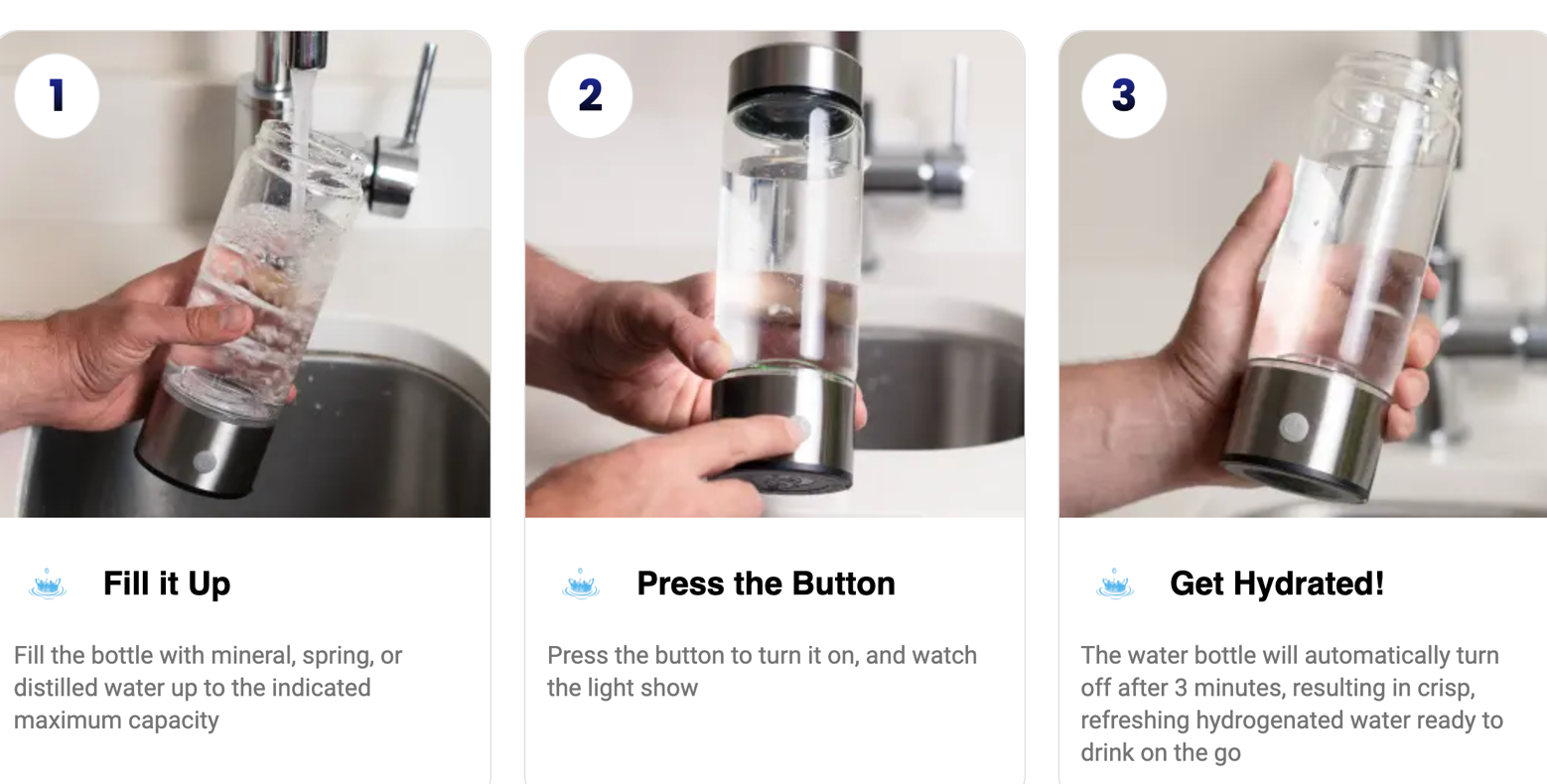 1

Fill it Up

Fill the bottle with mineral, spring, or distilled water up to the indicated maximum capacity

2

Press the Button

Press the button to turn it on, and watch the light show

3

Get Hydrated!

The water bottle will automatically turn off after 3 minutes, resulting in crisp, refreshing hydrogenated water ready to drink on the go